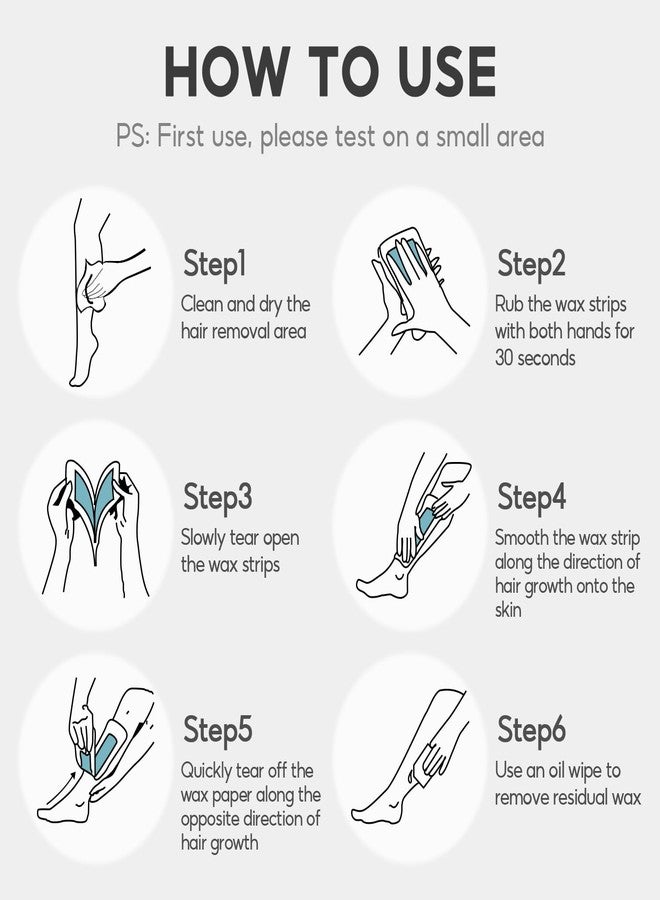 HOW TO USE

PS: First use, please test on a small area

Step1
Clean and dry the hair removal area

Step2
Rub the wax strips with both hands for 30 seconds

Step3
Slowly tear open the wax strips

Step4
Smooth the wax strip along the direction of hair growth onto the skin

Step5
Quickly tear off the wax paper along the opposite direction of hair growth

Step6
Use an oil wipe to remove residual wax